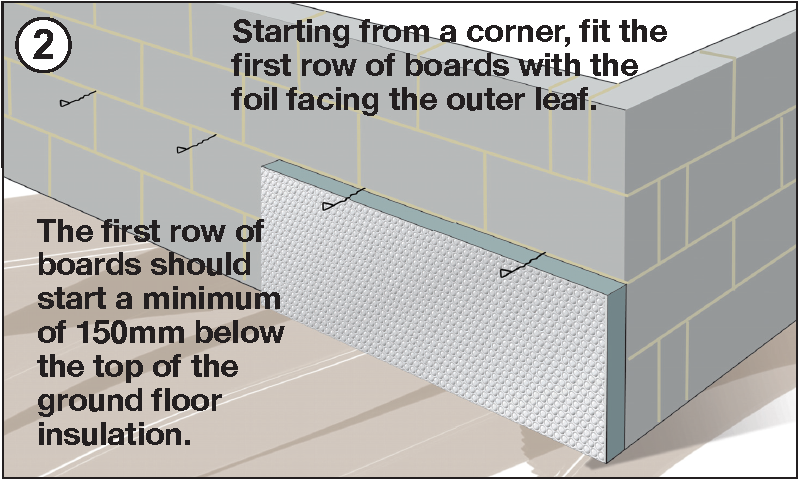 2

Starting from a corner, fit the first row of boards with the foil facing the outer leaf.

The first row of boards should start a minimum of 150mm below the top of the ground floor insulation.